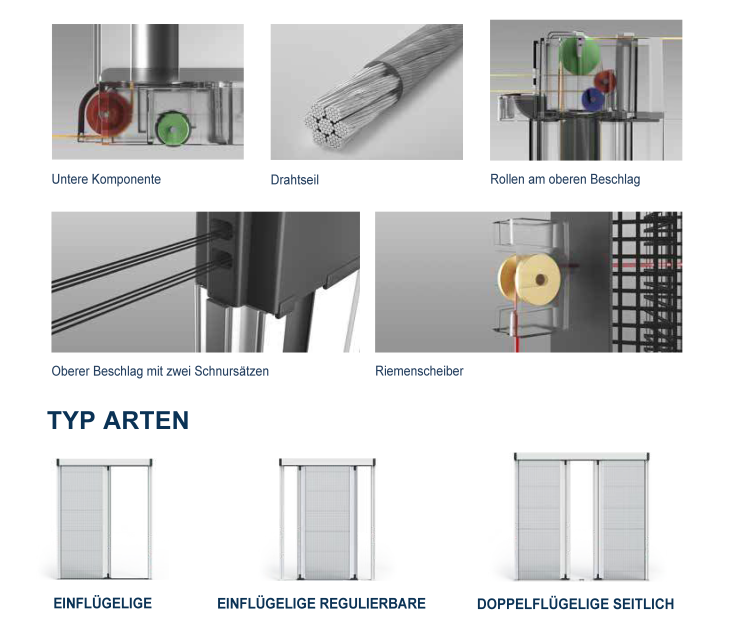 Untere Komponente

Drahtseil

Rollen am oberen Beschlag

Oberer Beschlag mit zwei Schnursätzen

Riemenscheiber

TYP ARTEN

EINFLÜGELIGE

EINFLÜGELIGE REGULIERBARE

DOPPELFLÜGELIGE SEITLICH